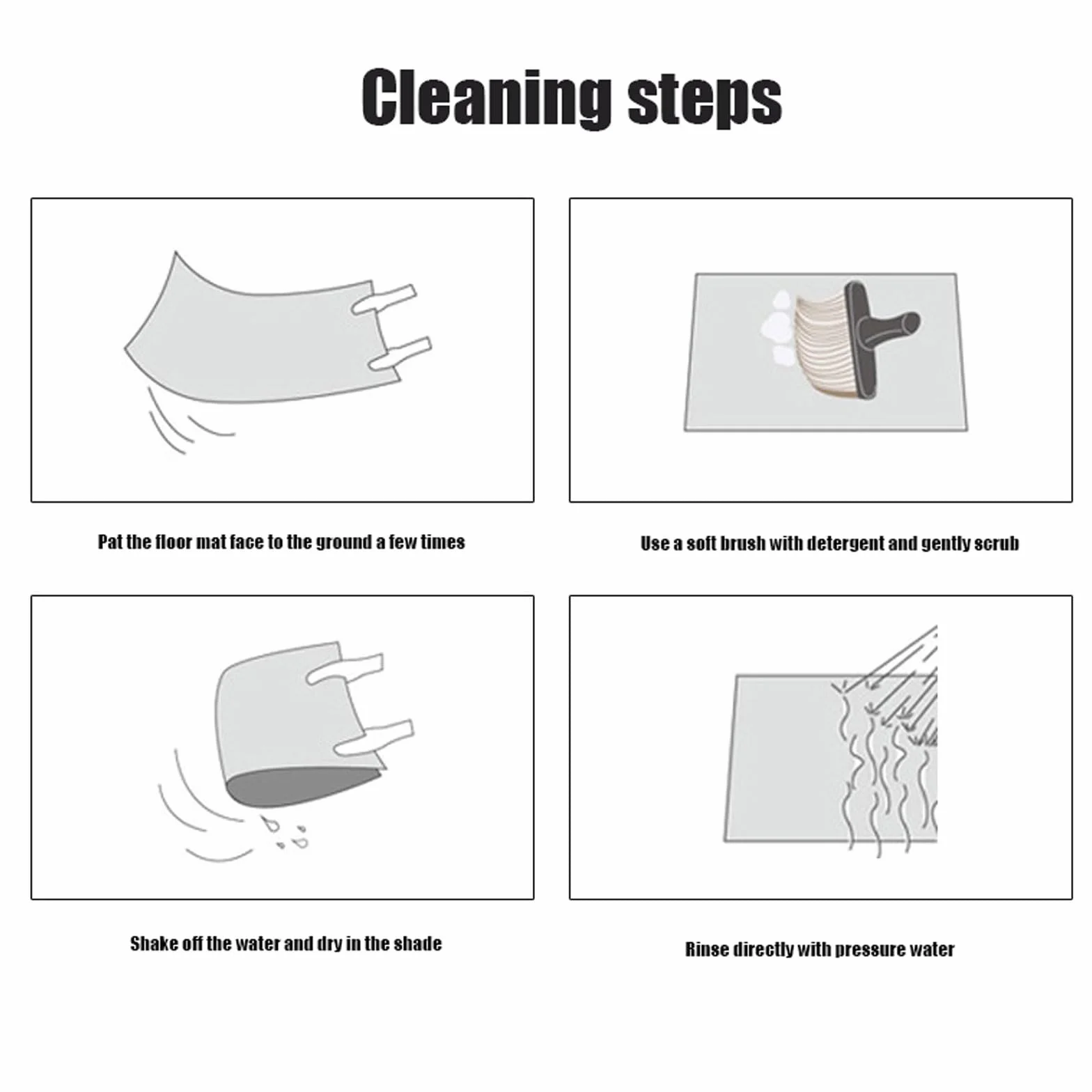 Cleaning steps

Pat the floor mat face to the ground a few times

Use a soft brush with detergent and gently scrub

Shake off the water and dry in the shade

Rinse directly with pressure water